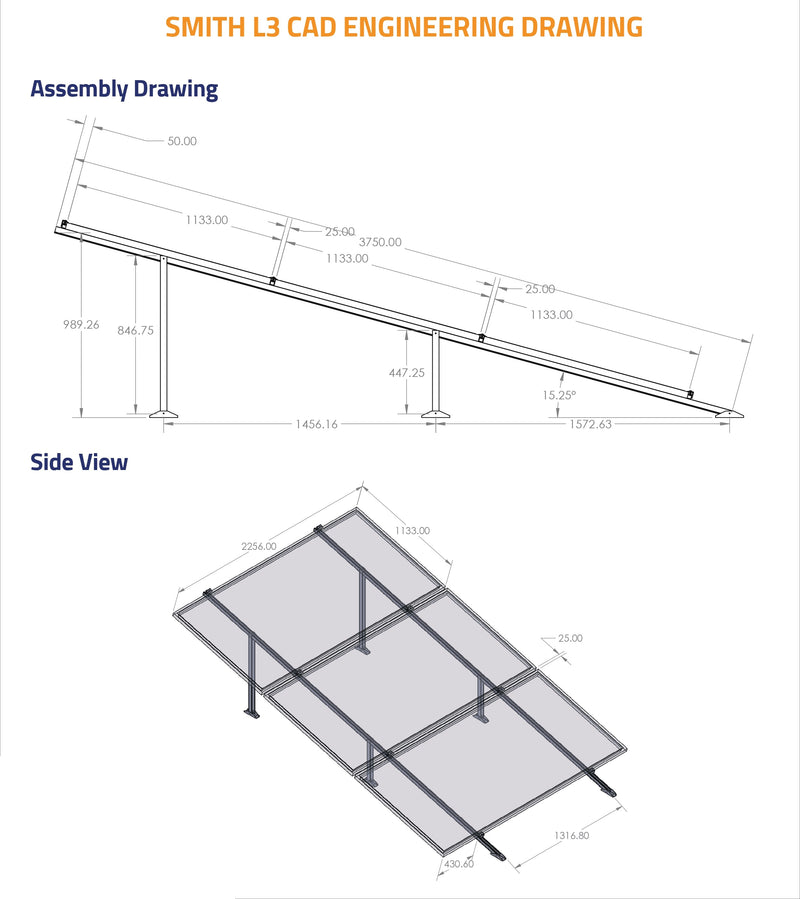 SMITH L3 CAD ENGINEERING DRAWING

Assembly Drawing

50.00
1133.00
25.00
3750.00
1133.00
25.00
1133.00
989.26
846.75
447.25
15.25°
1456.16
1572.63

Side View

2256.00
1133.00
25.00
1316.80
430.60