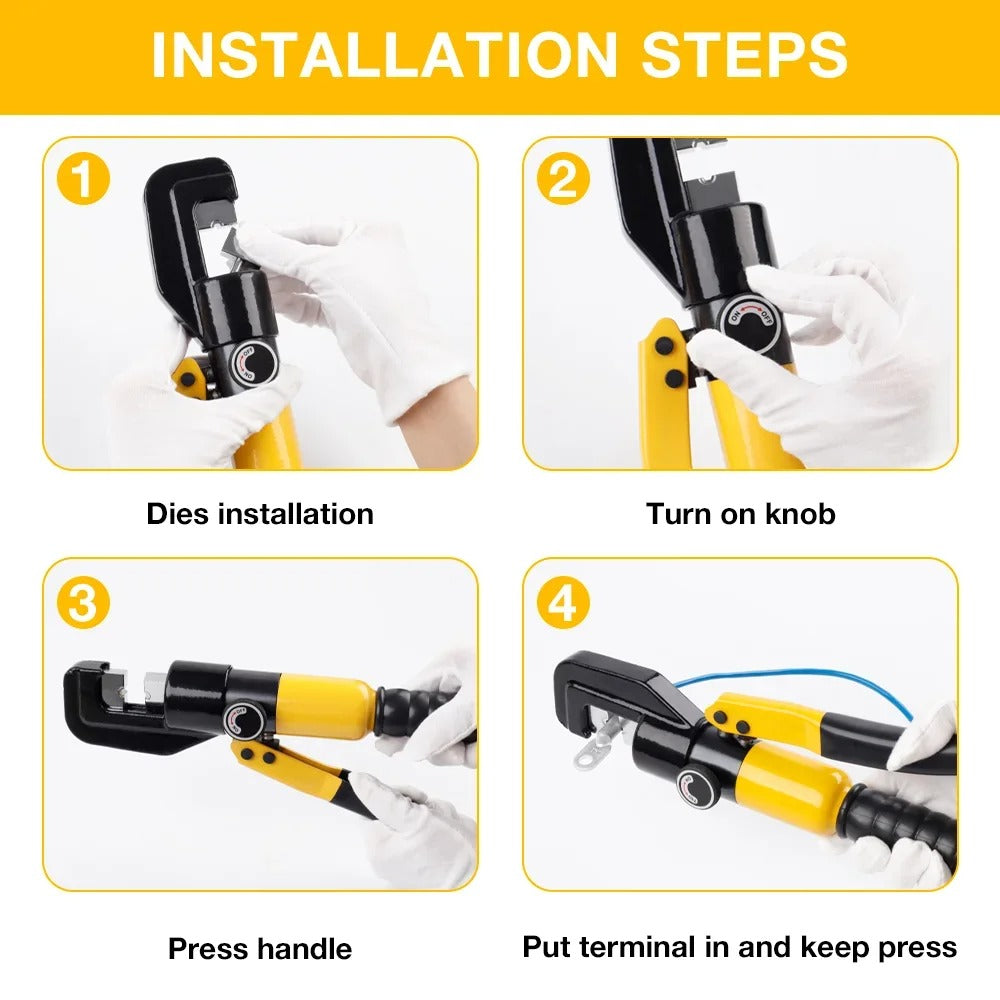 INSTALLATION STEPS

1

Dies installation

2

ON OFF

Turn on knob

3

Press handle

4

Put terminal in and keep press